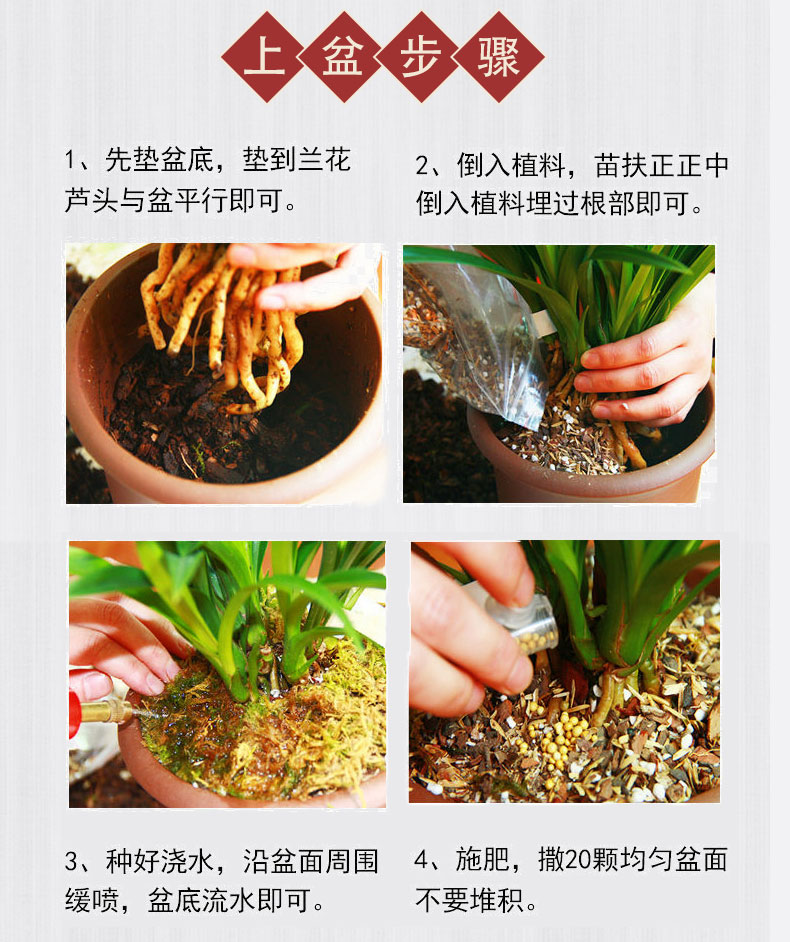 上盆步骤

1、先垫盆底，垫到兰花芦头与盆平行即可。

2、倒入植料，苗扶正正中倒入植料埋过根部即可。

3、种好浇水，沿盆面周围缓喷，盆底流水即可。

4、施肥，撒20颗均匀盆面不要堆积。