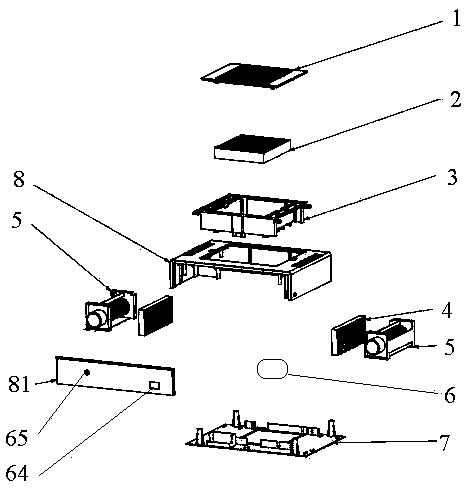 1
2
8
3
5
4
5
81
6
65
7
64