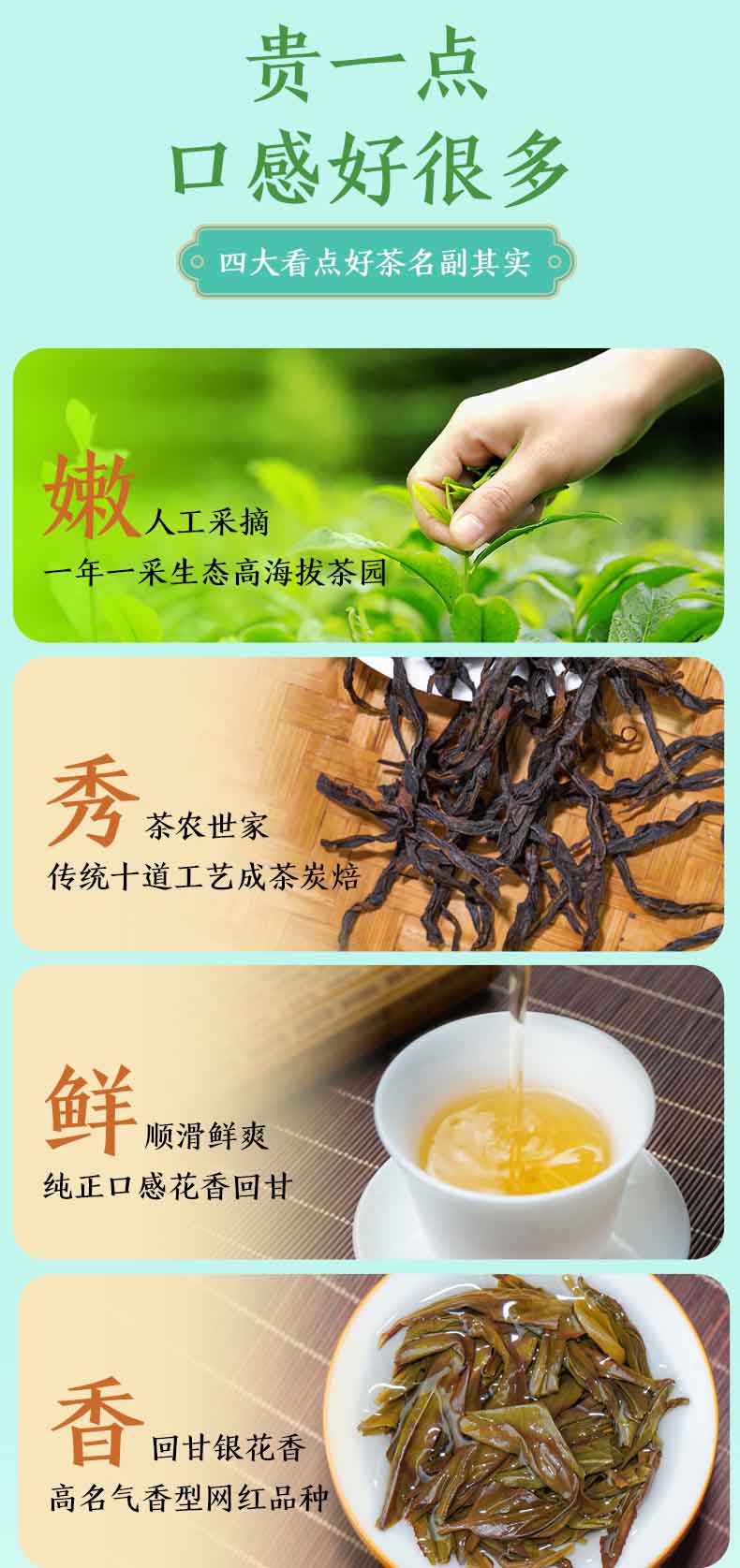 贵一点
口感好很多

四大看点好茶名副其实

嫩 人工采摘
一年一采生态高海拔茶园

秀 茶农世家
传统十道工艺成茶炭焙

鲜 顺滑鲜爽
纯正口感花香回甘

香 回甘银花香
高名气香型网红品种